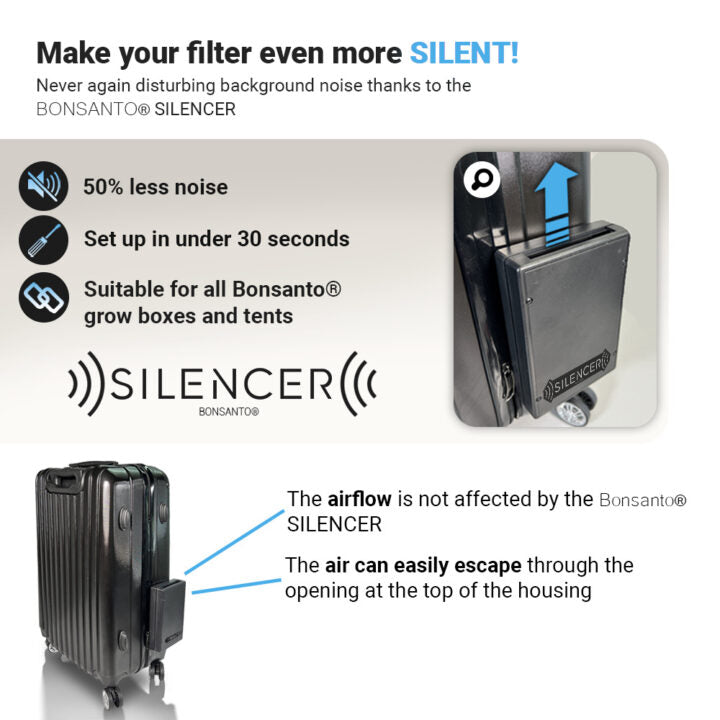 Make your filter even more SILENT!

Never again disturbing background noise thanks to the BONSANTO® SILENCER

50% less noise

Set up in under 30 seconds

Suitable for all Bonsanto® grow boxes and tents

SILENCER
BONSANTO®

SILENCER

The airflow is not affected by the Bonsanto® SILENCER

The air can easily escape through the opening at the top of the housing